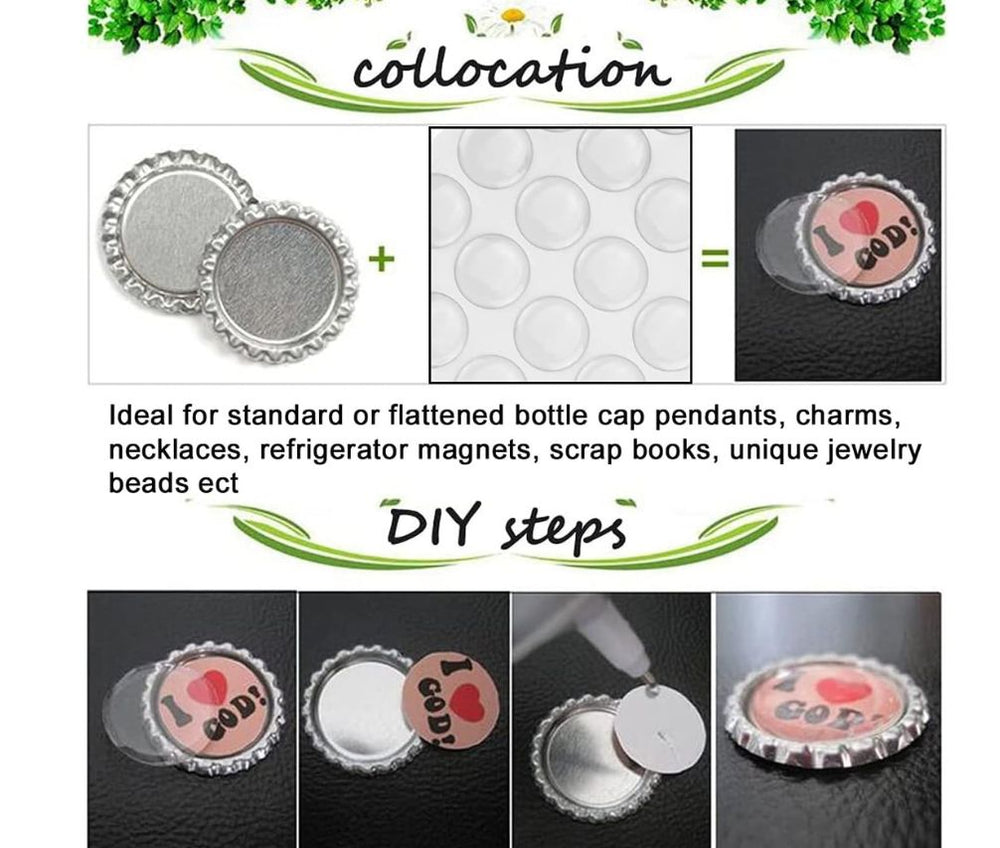 collocation

+

=

I GOD!

Ideal for standard or flattened bottle cap pendants, charms, necklaces, refrigerator magnets, scrap books, unique jewelry beads ect

DIY steps

I GOD!

I GOD!

I GOD!