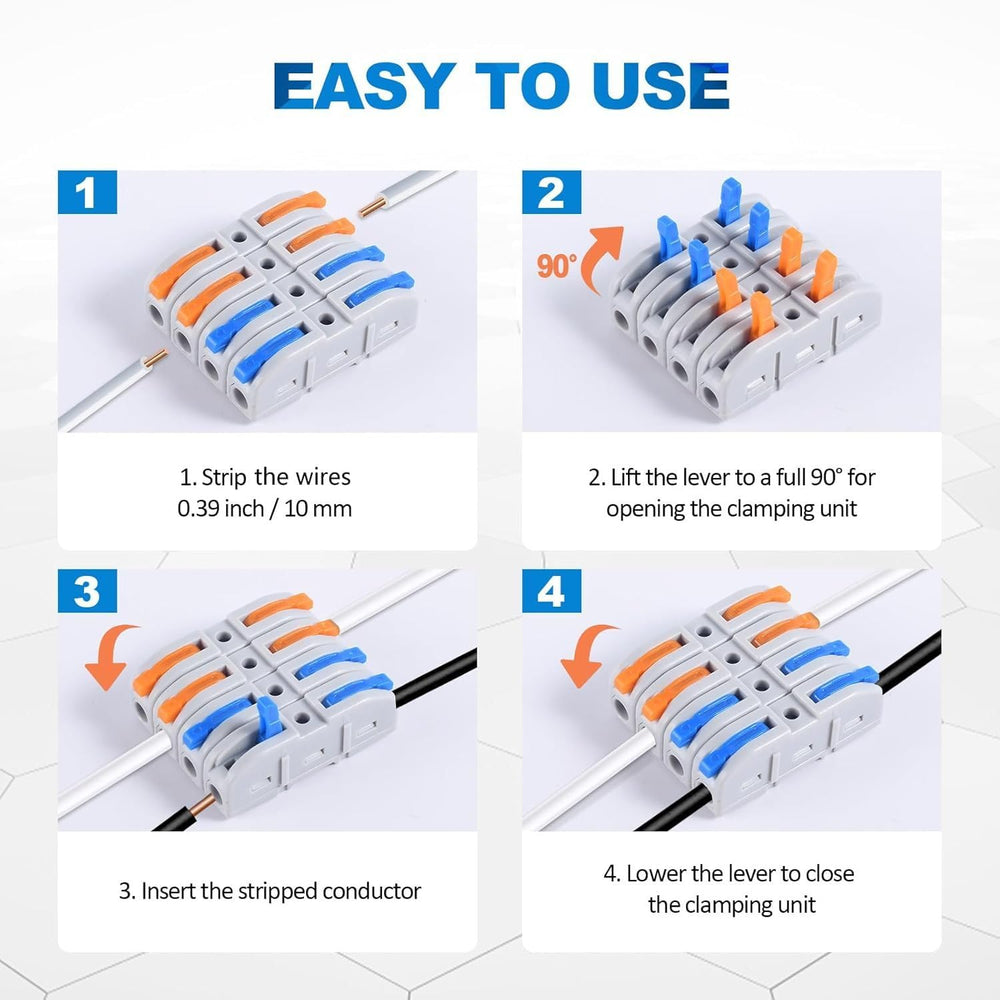 EASY TO USE

1

1. Strip the wires
0.39 inch / 10 mm

2

90°

2. Lift the lever to a full 90° for opening the clamping unit

3

3. Insert the stripped conductor

4

4. Lower the lever to close the clamping unit