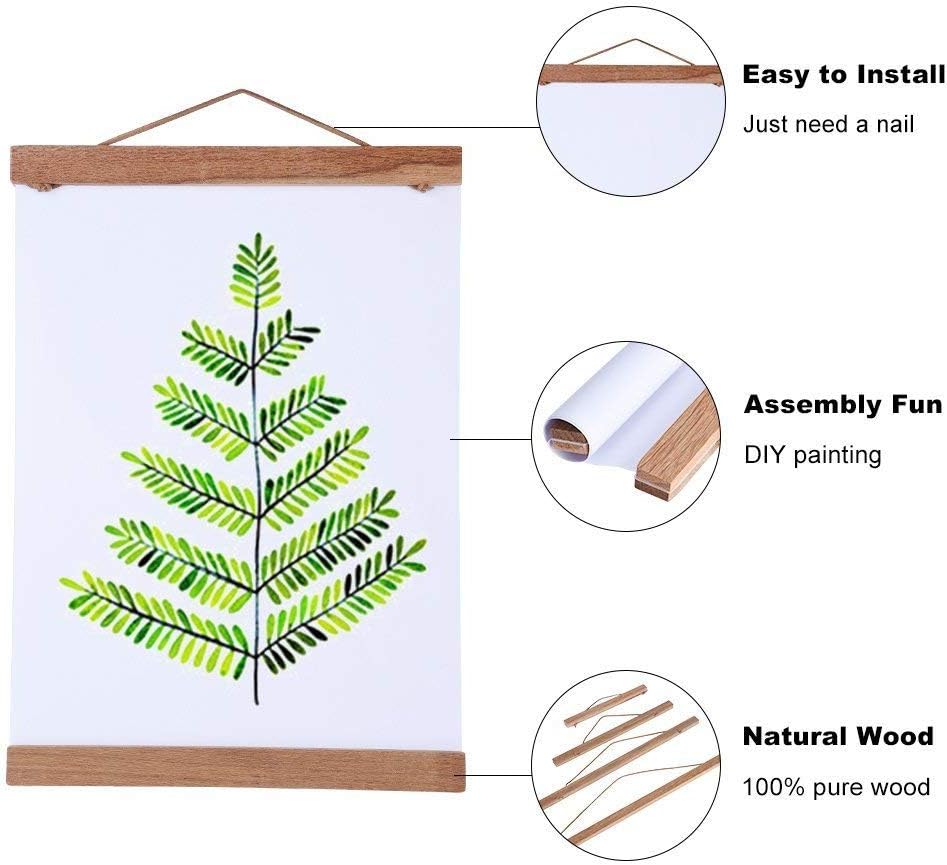 Easy to Install
Just need a nail

Assembly Fun
DIY painting

Natural Wood
100% pure wood